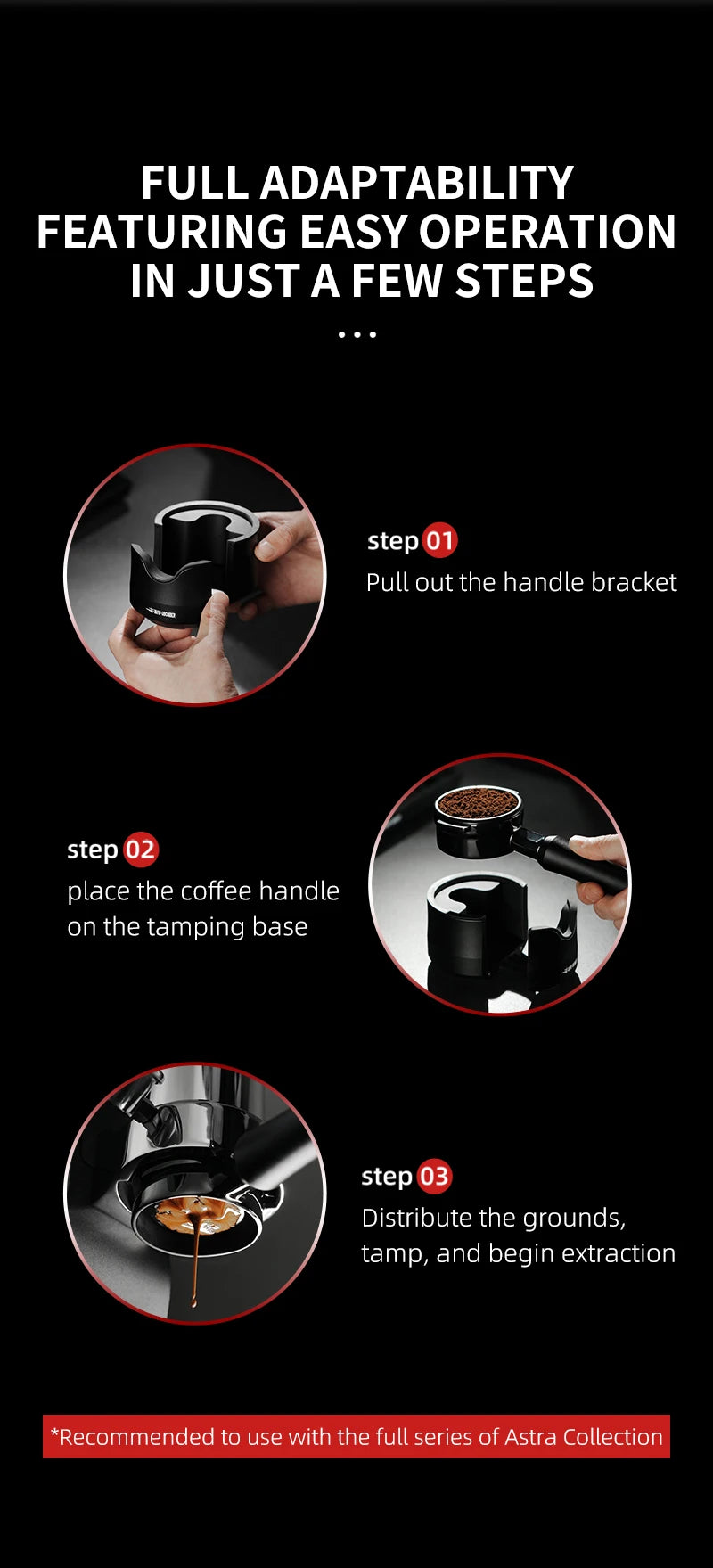 FULL ADAPTABILITY FEATURING EASY OPERATION IN JUST A FEW STEPS

...

step 01
Pull out the handle bracket

step 02
place the coffee handle on the tamping base

step 03
Distribute the grounds, tamp, and begin extraction

*Recommended to use with the full series of Astra Collection