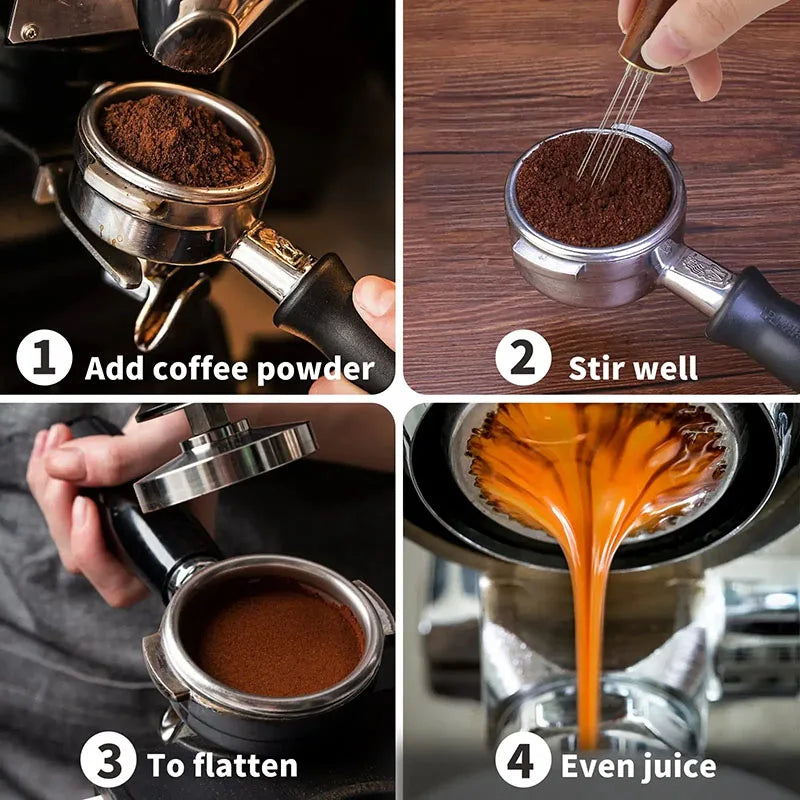 1 Add coffee powder

2 Stir well

3 To flatten

4 Even juice