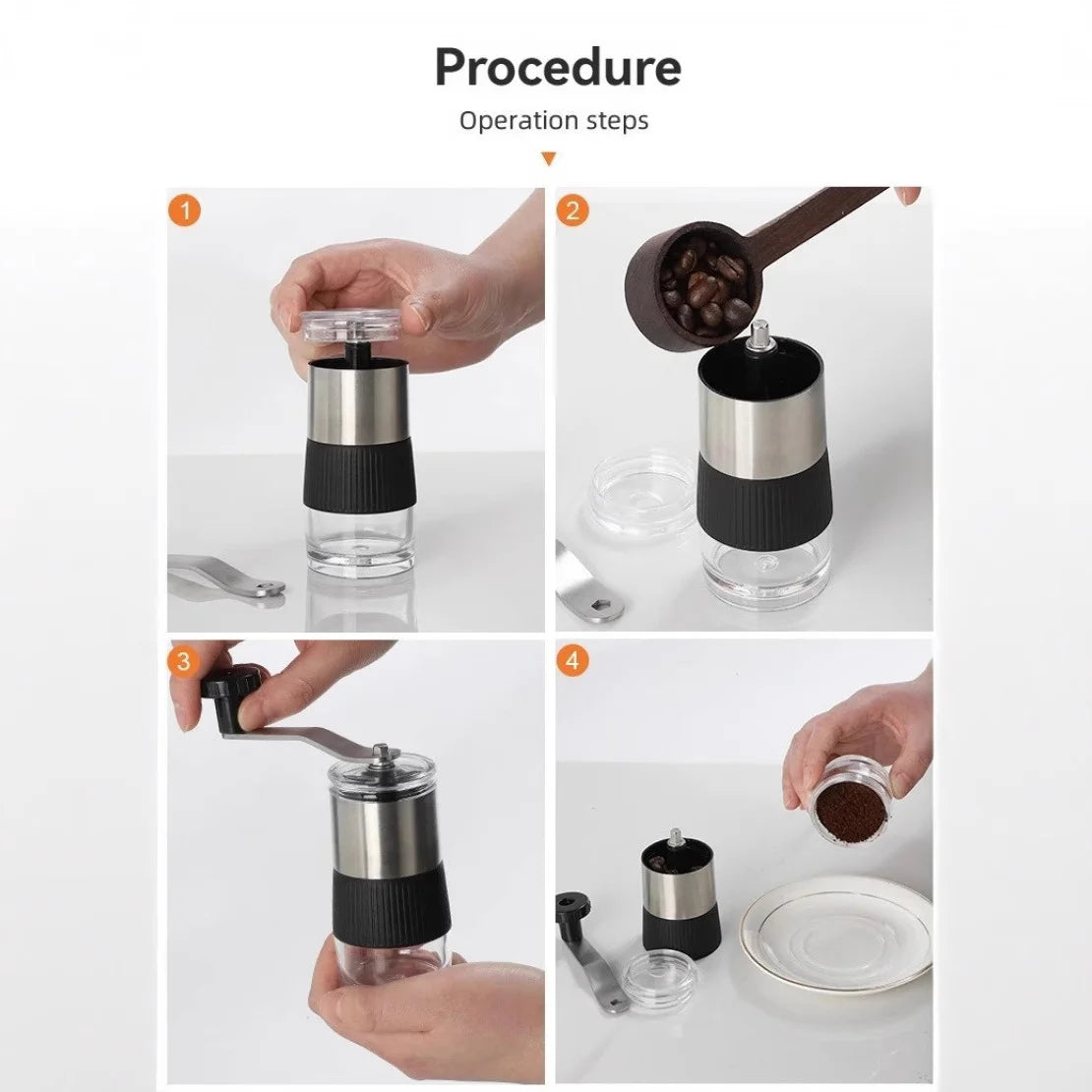 Procedure

Operation steps

1

2

3

4