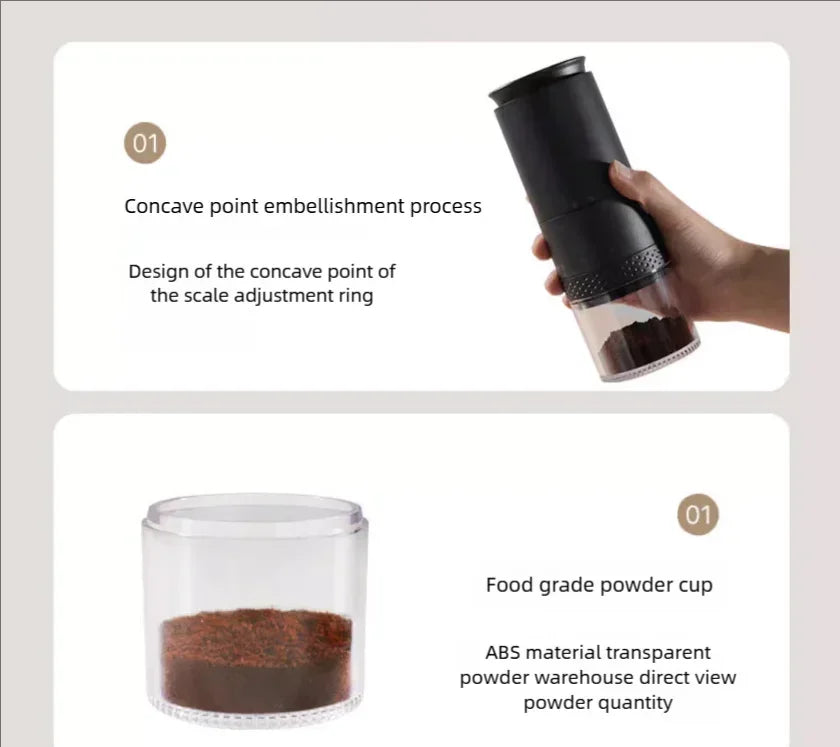 01

Concave point embellishment process

Design of the concave point of the scale adjustment ring

01

Food grade powder cup

ABS material transparent powder warehouse direct view powder quantity